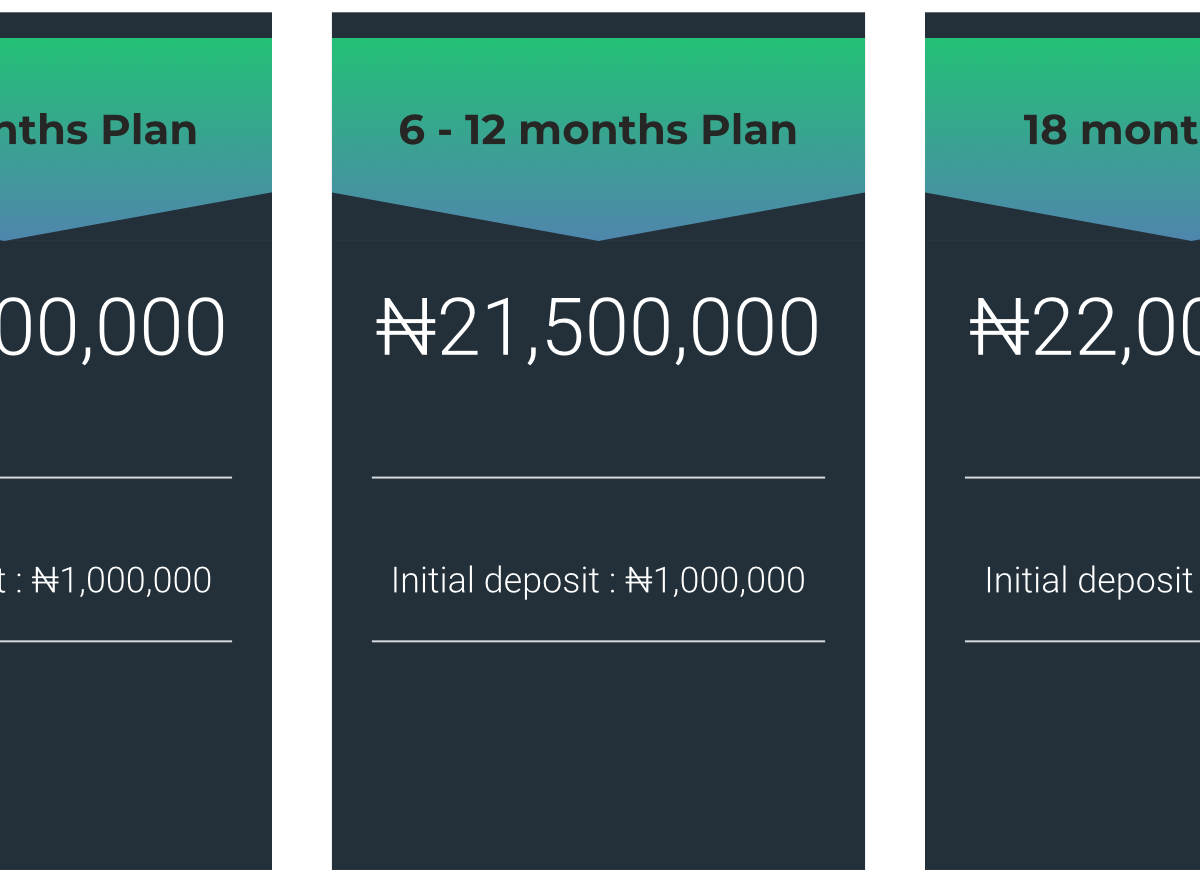 nths Plan

00,000

t : ₦1,000,000

6 - 12 months Plan

₦21,500,000

Initial deposit : ₦1,000,000

18 mont

₦22,00

Initial deposit