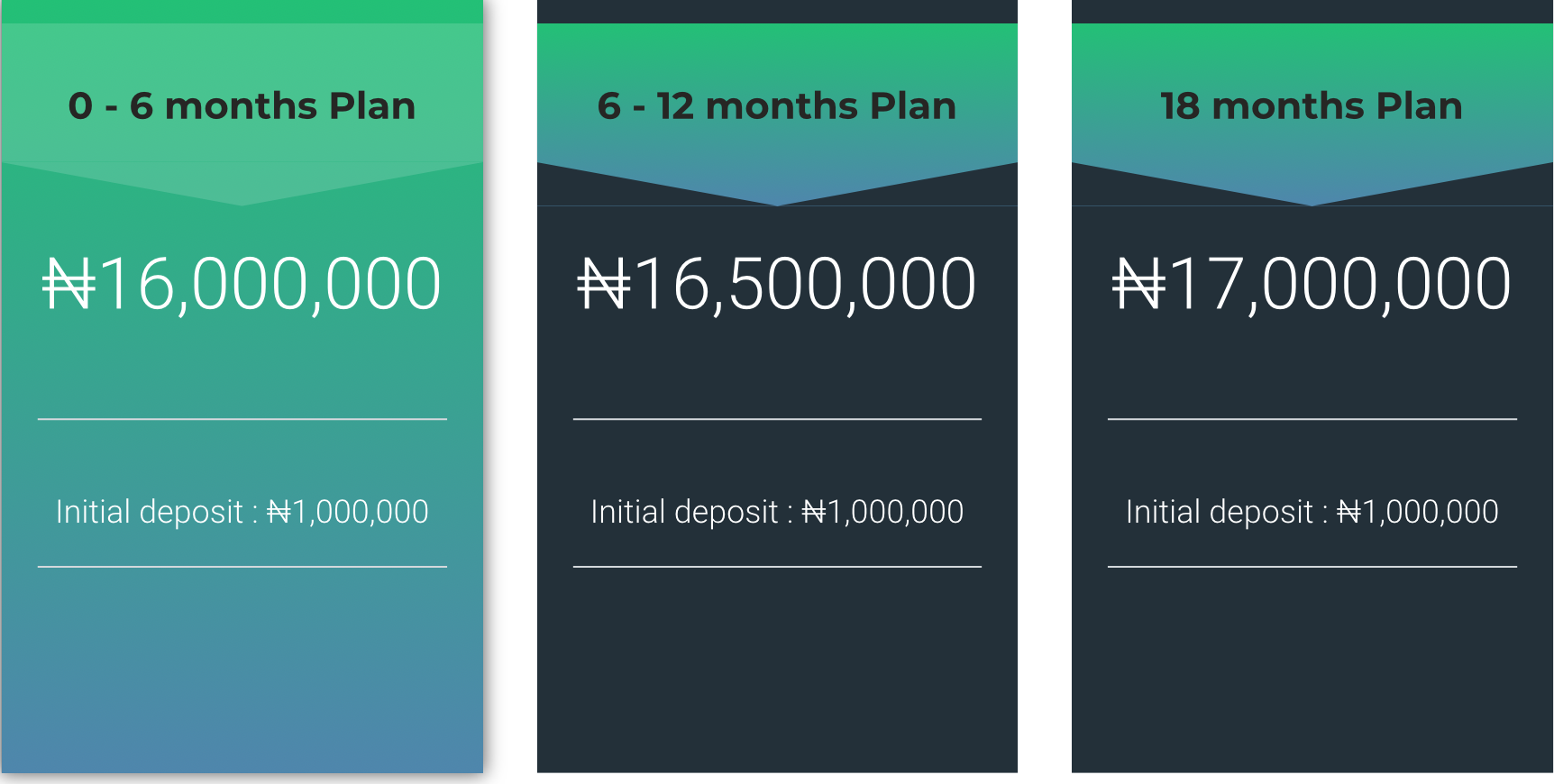 0 - 6 months Plan

₦16,000,000

Initial deposit : ₦1,000,000

6 - 12 months Plan

₦16,500,000

Initial deposit : ₦1,000,000

18 months Plan

₦17,000,000

Initial deposit : ₦1,000,000